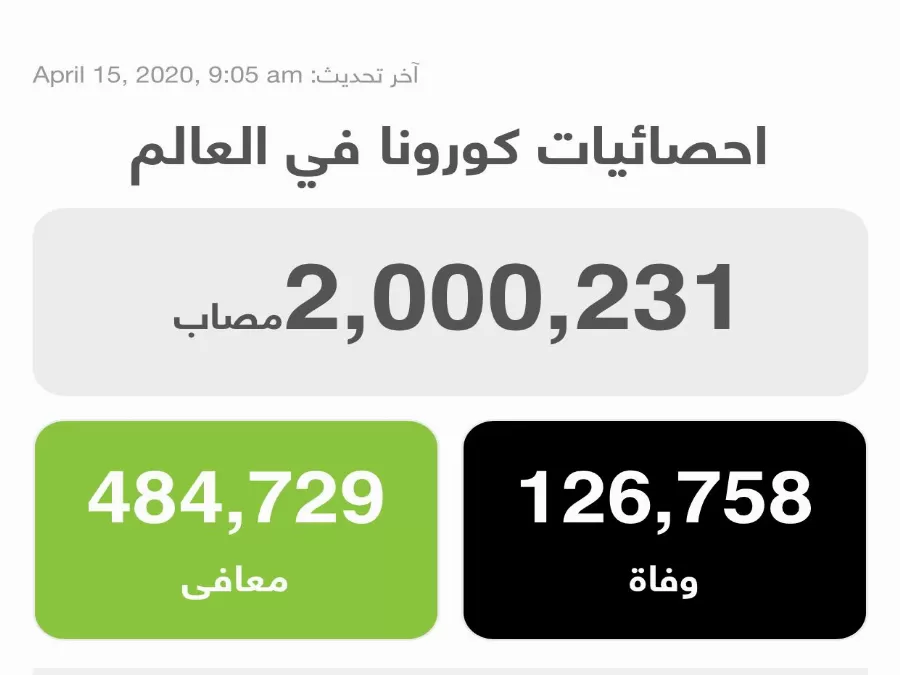 آخر تحديث: April 15, 2020, 9:05 am

احصائيات كورونا في العالم

2,000,231 مصاب

126,758
وفاة

484,729
معافى